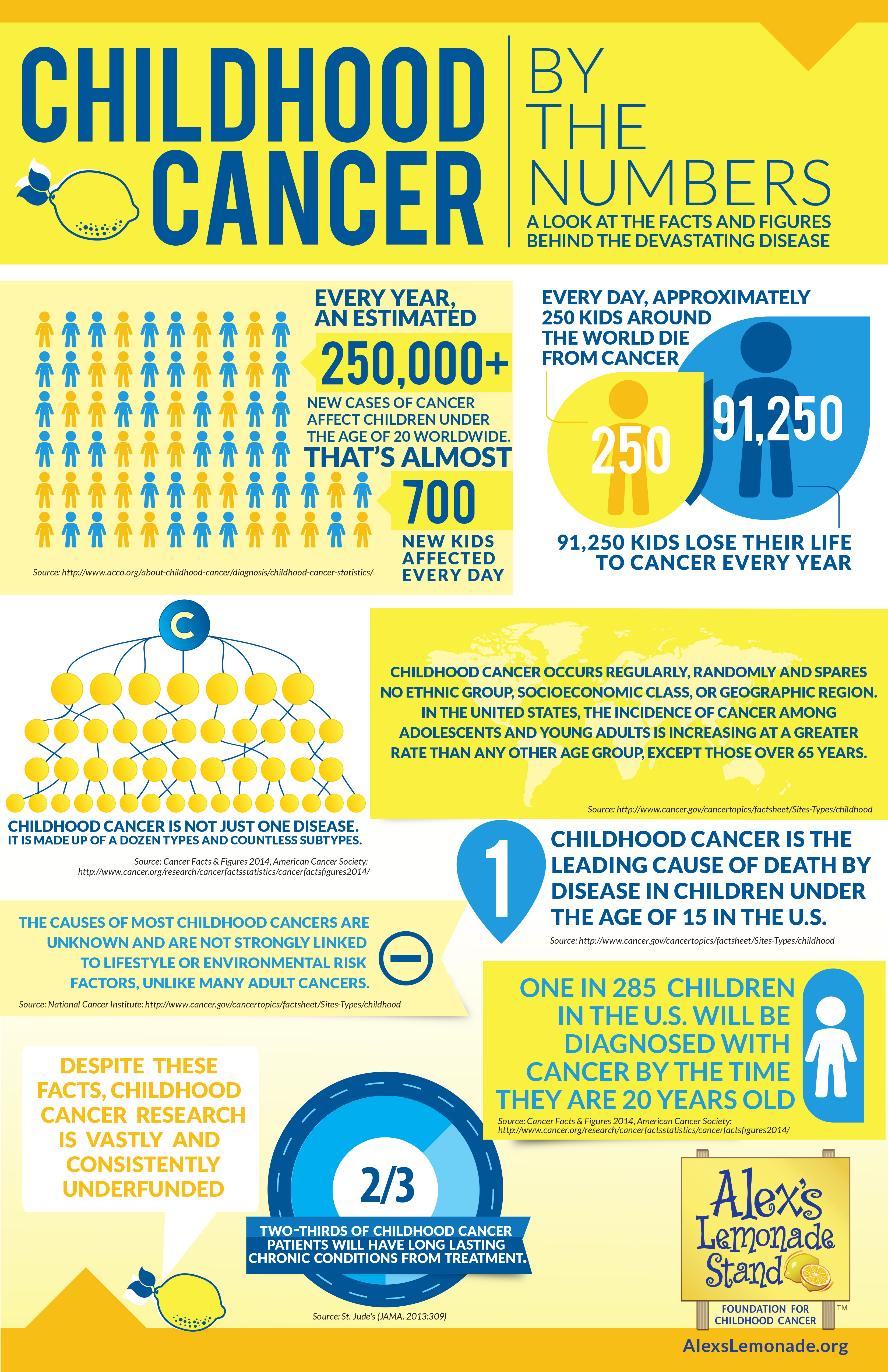 CHILDHOOD CANCER

BY THE NUMBERS

A LOOK AT THE FACTS AND FIGURES BEHIND THE DEVASTATING DISEASE

EVERY YEAR, AN ESTIMATED

250,000+

NEW CASES OF CANCER AFFECT CHILDREN UNDER THE AGE OF 20 WORLDWIDE.

THAT'S ALMOST

700

NEW KIDS AFFECTED EVERY DAY

Source: http://www.acco.org/about-childhood-cancer/diagnosis/childhood-cancer-statistics/

EVERY DAY, APPROXIMATELY 250 KIDS AROUND THE WORLD DIE FROM CANCER

250

91,250

91,250 KIDS LOSE THEIR LIFE TO CANCER EVERY YEAR

C

CHILDHOOD CANCER IS NOT JUST ONE DISEASE.
IT IS MADE UP OF A DOZEN TYPES AND COUNTLESS SUBTYPES.

Source: Cancer Facts & Figures 2014, American Cancer Society: http://www.cancer.org/research/cancerfactsstatistics/cancerfactsfigures2014/

CHILDHOOD CANCER OCCURS REGULARLY, RANDOMLY AND SPARES NO ETHNIC GROUP, SOCIOECONOMIC CLASS, OR GEOGRAPHIC REGION. IN THE UNITED STATES, THE INCIDENCE OF CANCER AMONG ADOLESCENTS AND YOUNG ADULTS IS INCREASING AT A GREATER RATE THAN ANY OTHER AGE GROUP, EXCEPT THOSE OVER 65 YEARS.

Source: http://www.cancer.gov/cancertopics/factsheet/Sites-Types/childhood

1

CHILDHOOD CANCER IS THE LEADING CAUSE OF DEATH BY DISEASE IN CHILDREN UNDER THE AGE OF 15 IN THE U.S.

Source: http://www.cancer.gov/cancertopics/factsheet/Sites-Types/childhood

THE CAUSES OF MOST CHILDHOOD CANCERS ARE UNKNOWN AND ARE NOT STRONGLY LINKED TO LIFESTYLE OR ENVIRONMENTAL RISK FACTORS, UNLIKE MANY ADULT CANCERS.

Source: National Cancer Institute: http://www.cancer.gov/cancertopics/factsheet/Sites-Types/childhood

ONE IN 285 CHILDREN IN THE U.S. WILL BE DIAGNOSED WITH CANCER BY THE TIME THEY ARE 20 YEARS OLD

Source: Cancer Facts & Figures 2014, American Cancer Society: http://www.cancer.org/research/cancerfactsstatistics/cancerfactsfigures2014/

DESPITE THESE FACTS, CHILDHOOD CANCER RESEARCH IS VASTLY AND CONSISTENTLY UNDERFUNDED

2/3

TWO-THIRDS OF CHILDHOOD CANCER PATIENTS WILL HAVE LONG LASTING CHRONIC CONDITIONS FROM TREATMENT.

Source: St. Jude's (JAMA. 2013:309)

Alex's Lemonade Stand

FOUNDATION FOR CHILDHOOD CANCER

TM

AlexsLemonade.org