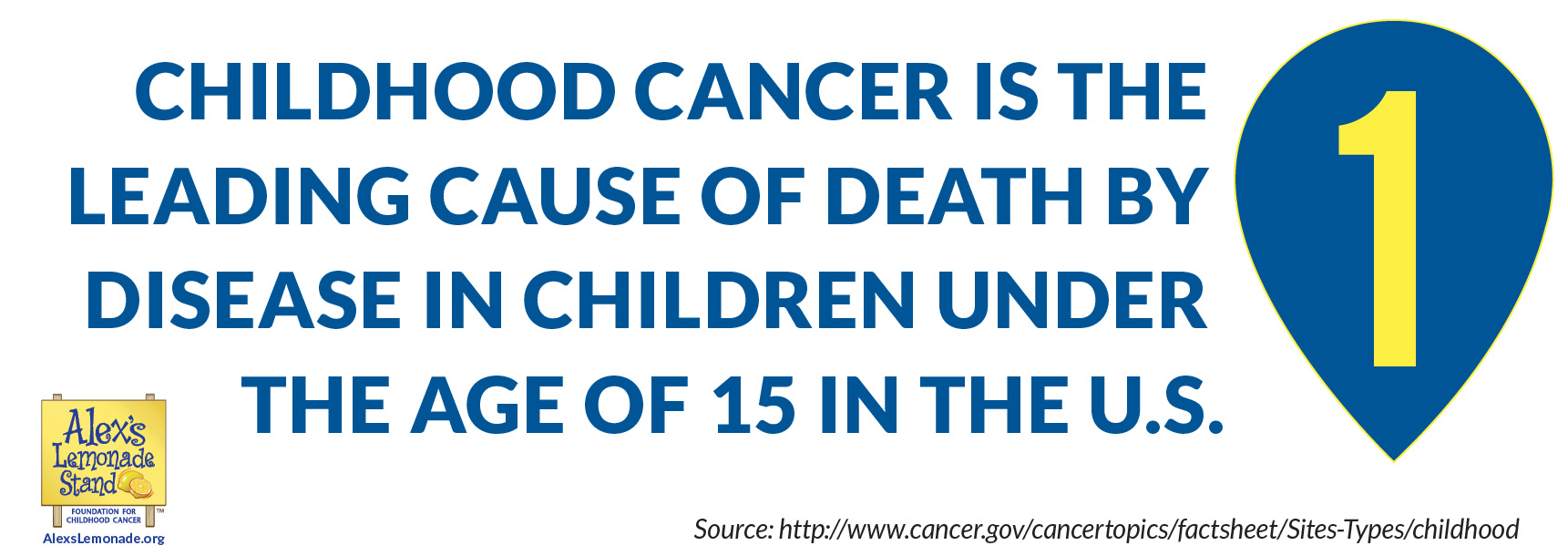 CHILDHOOD CANCER IS THE LEADING CAUSE OF DEATH BY DISEASE IN CHILDREN UNDER THE AGE OF 15 IN THE U.S.

1

Alex's Lemonade Stand
FOUNDATION FOR CHILDHOOD CANCER
TM
AlexsLemonade.org

Source: http://www.cancer.gov/cancertopics/factsheet/Sites-Types/childhood