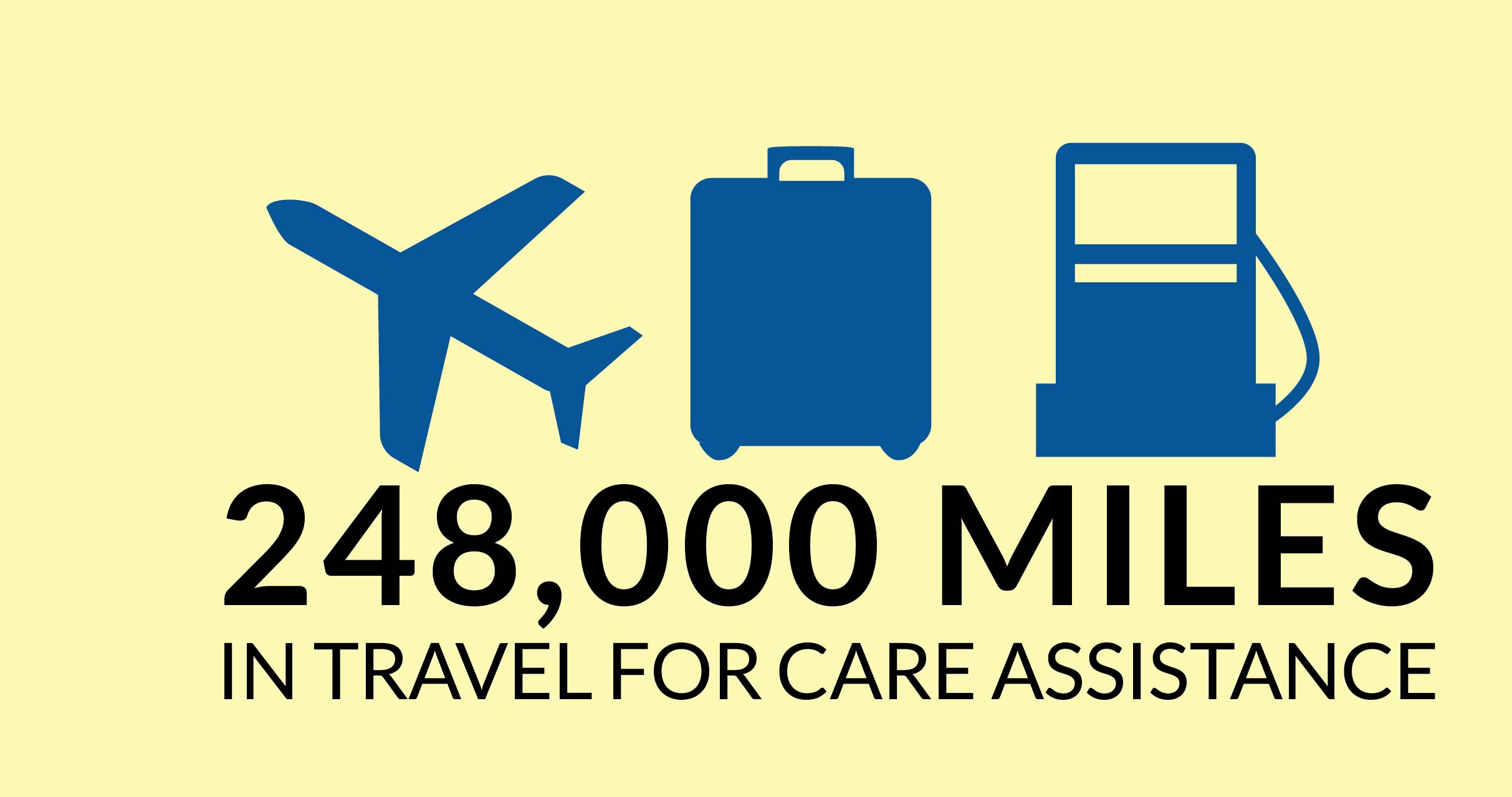 248,000 MILES
IN TRAVEL FOR CARE ASSISTANCE