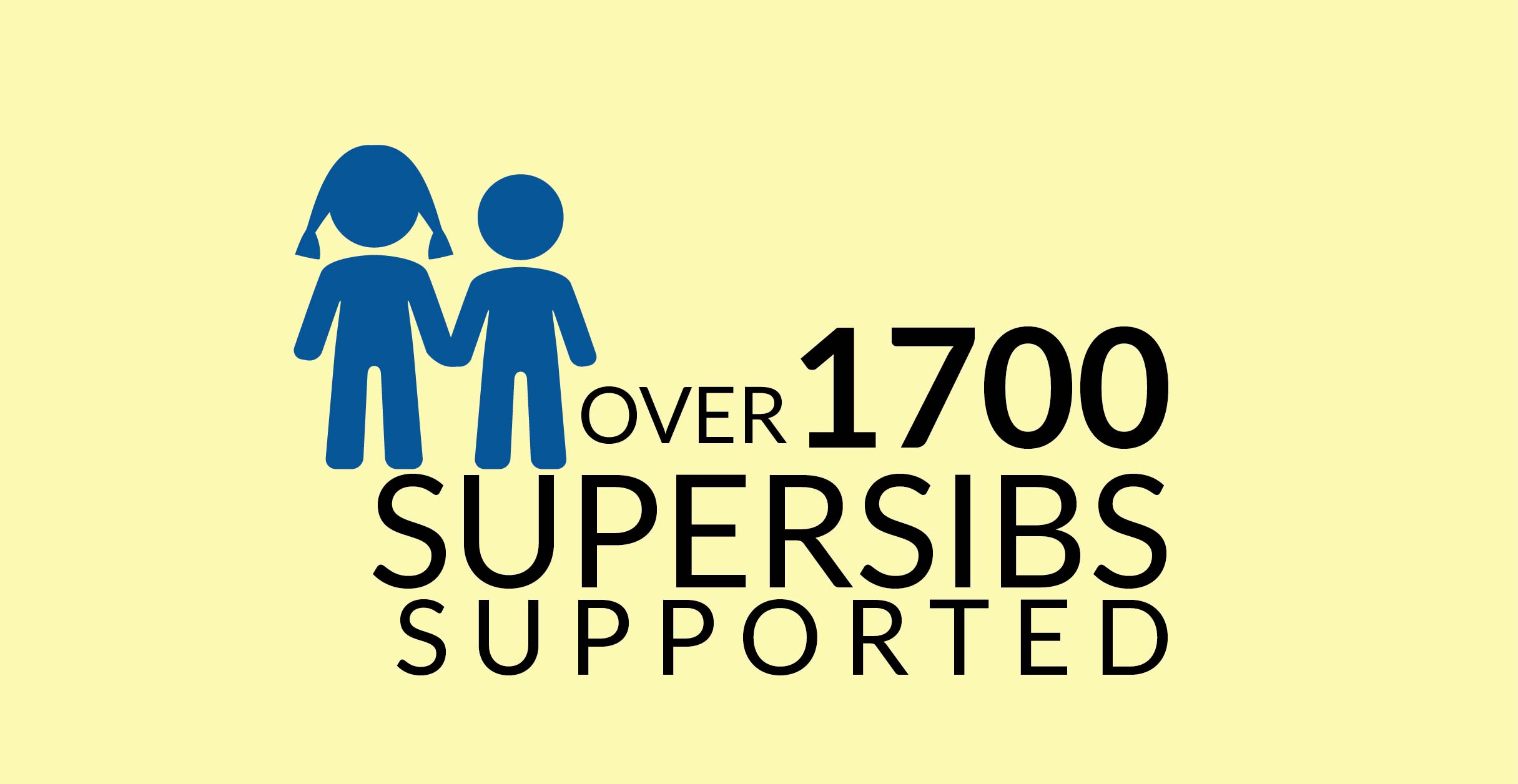 OVER 1700
SUPERSIBS
SUPPORTED