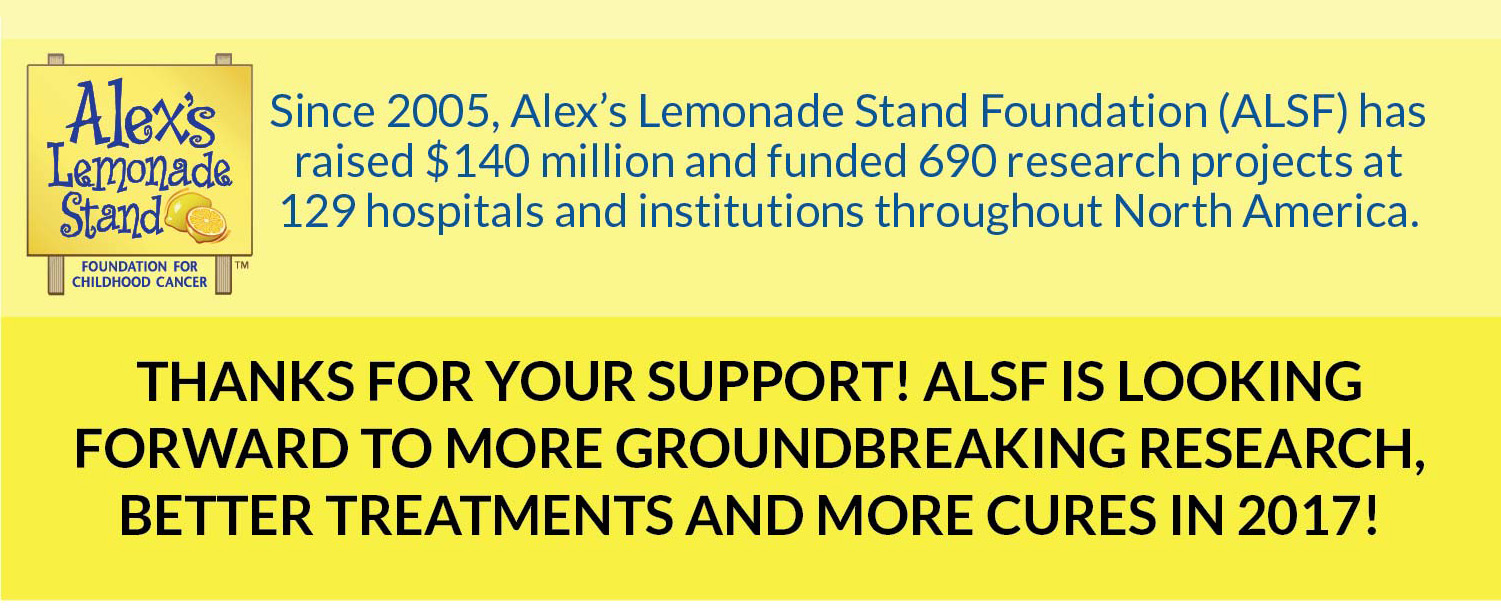 Alex's Lemonade Stand
FOUNDATION FOR CHILDHOOD CANCER
TM

Since 2005, Alex's Lemonade Stand Foundation (ALSF) has raised \$140 million and funded 690 research projects at 129 hospitals and institutions throughout North America.

THANKS FOR YOUR SUPPORT! ALSF IS LOOKING FORWARD TO MORE GROUNDBREAKING RESEARCH, BETTER TREATMENTS AND MORE CURES IN 2017!