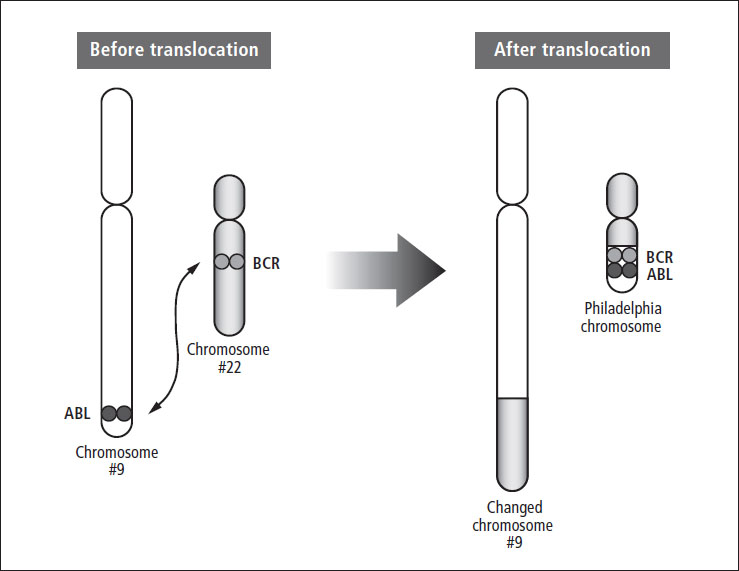 Before translocation

BCR

Chromosome #22

ABL

Chromosome #9

After translocation

BCR
ABL

Philadelphia chromosome

Changed chromosome #9