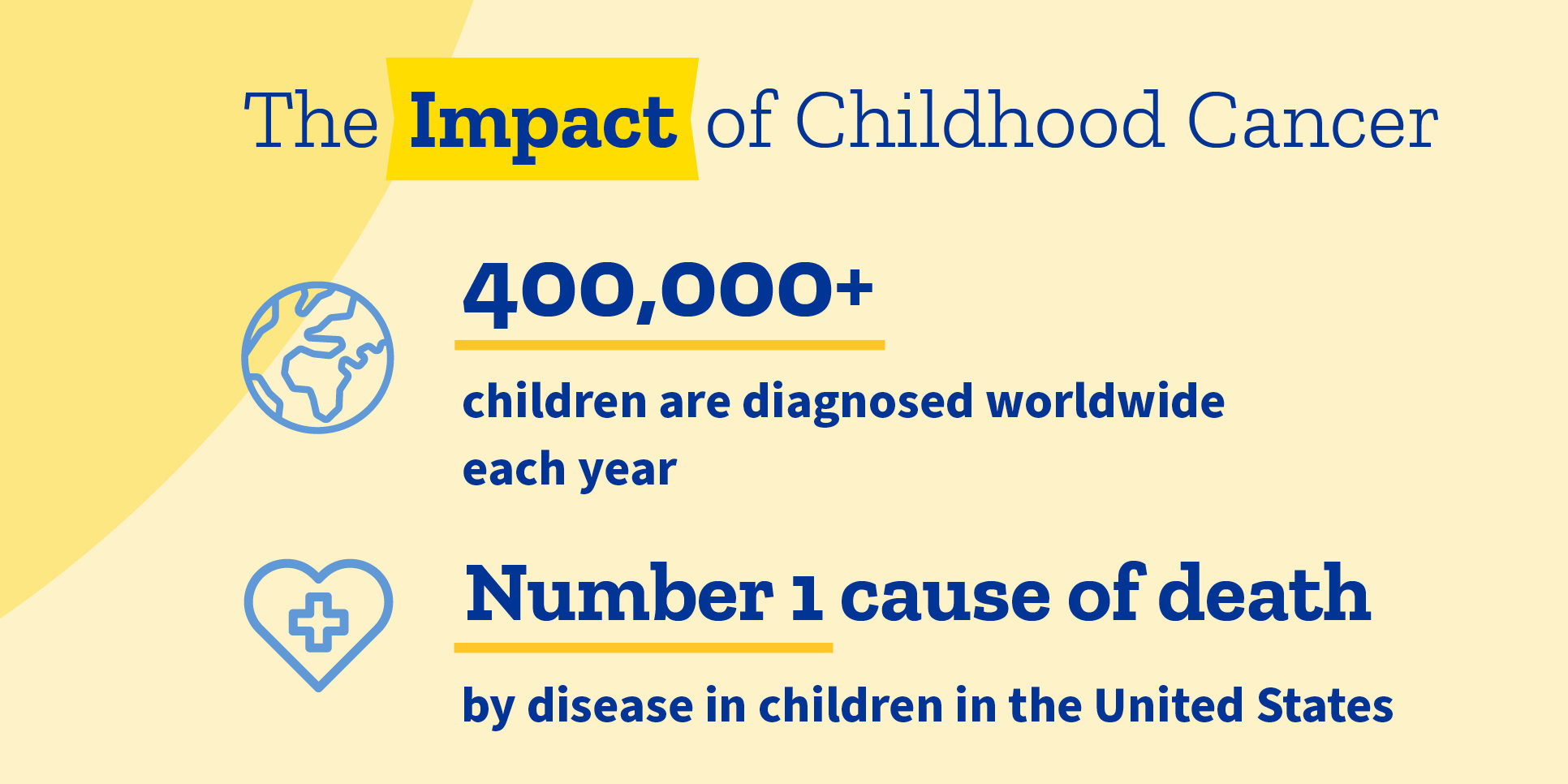 The Impact of Childhood Cancer

400,000+

children are diagnosed worldwide each year

Number 1 cause of death

by disease in children in the United States